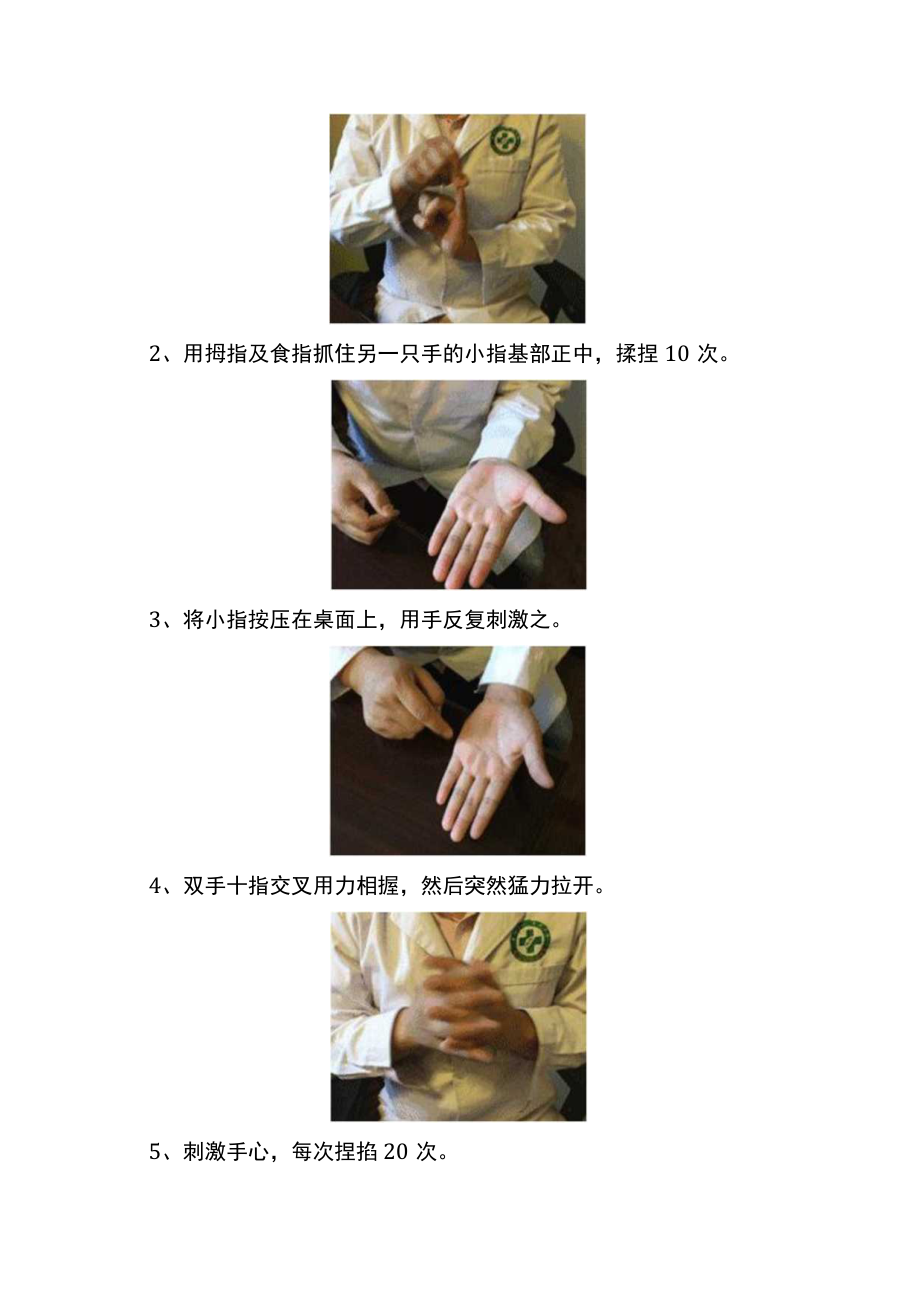 2、用拇指及食指抓住另一只手的小指基部正中，揉捏 10 次。

3、将小指按压在桌面上，用手反复刺激之。

4、双手十指交叉用力相握，然后突然猛力拉开。

5、刺激手心，每次捏掐 20 次。