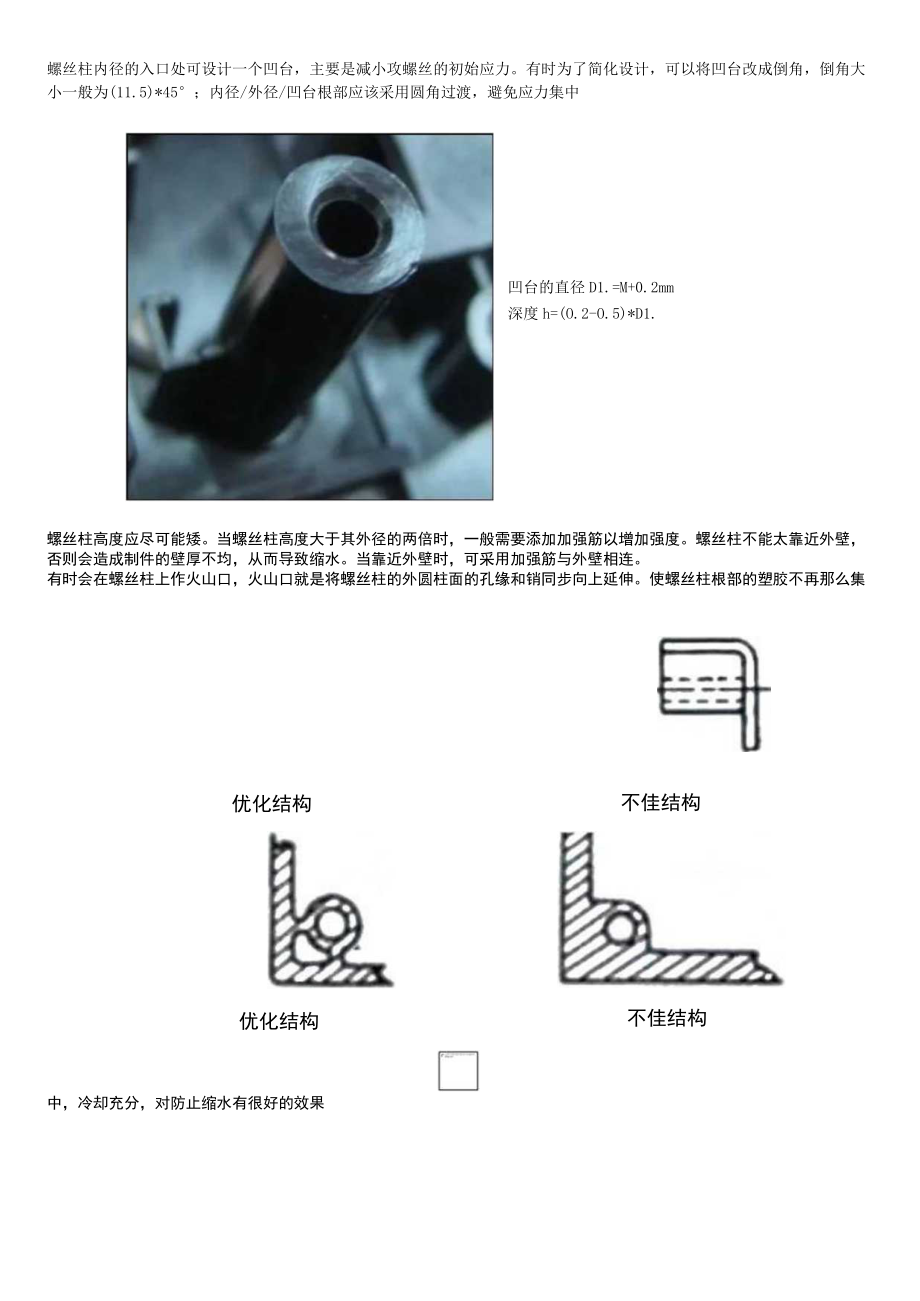 螺丝柱内径的入口处可设计一个凹台，主要是减小攻螺丝的初始应力。有时为了简化设计，可以将凹台改成倒角，倒角大小一般为(11.5)*45°；内径/外径/凹台根部应该采用圆角过渡，避免应力集中

凹台的直径 D1.=M+0.2mm
深度 h=(0.2-0.5)*D1.

螺丝柱高度应尽可能矮。当螺丝柱高度大于其外径的两倍时，一般需要添加加强筋以增加强度。螺丝柱不能太靠近外壁，否则会造成制件的壁厚不均，从而导致缩水。当靠近外壁时，可采用加强筋与外壁相连。
有时会在螺丝柱上作火山口，火山口就是将螺丝柱的外圆柱面的孔缘和销同步向上延伸。使螺丝柱根部的塑胶不再那么集

优化结构

不佳结构

优化结构

不佳结构

中，冷却充分，对防止缩水有很好的效果