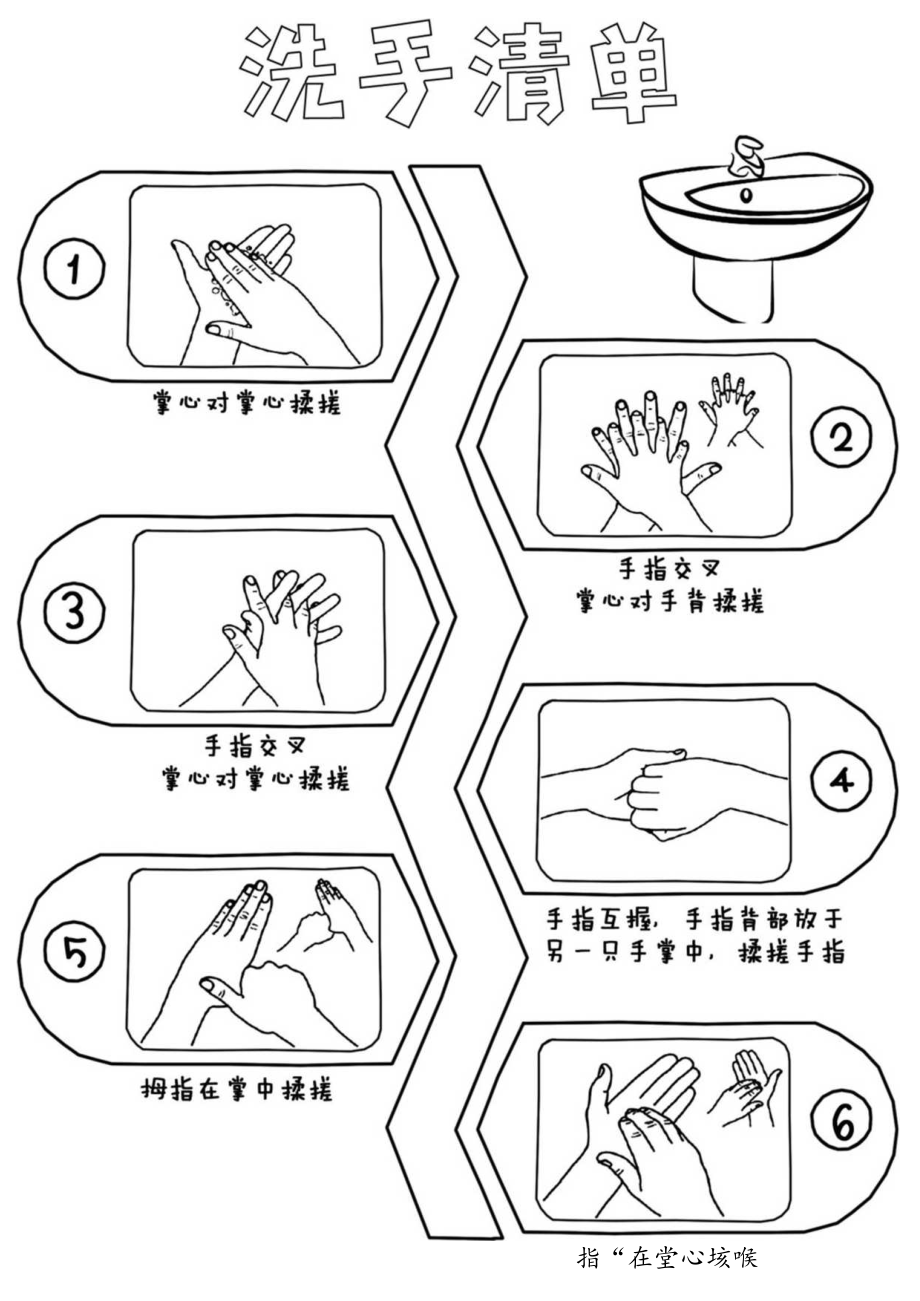 洗手清单

1

掌心对掌心揉搓

2

手指交叉
掌心对手背揉搓

3

手指交叉
掌心对掌心揉搓

4

手指互握，手指背部放于另一只手掌中，揉搓手指

5

拇指在掌中揉搓

6

指“在堂心垓喉